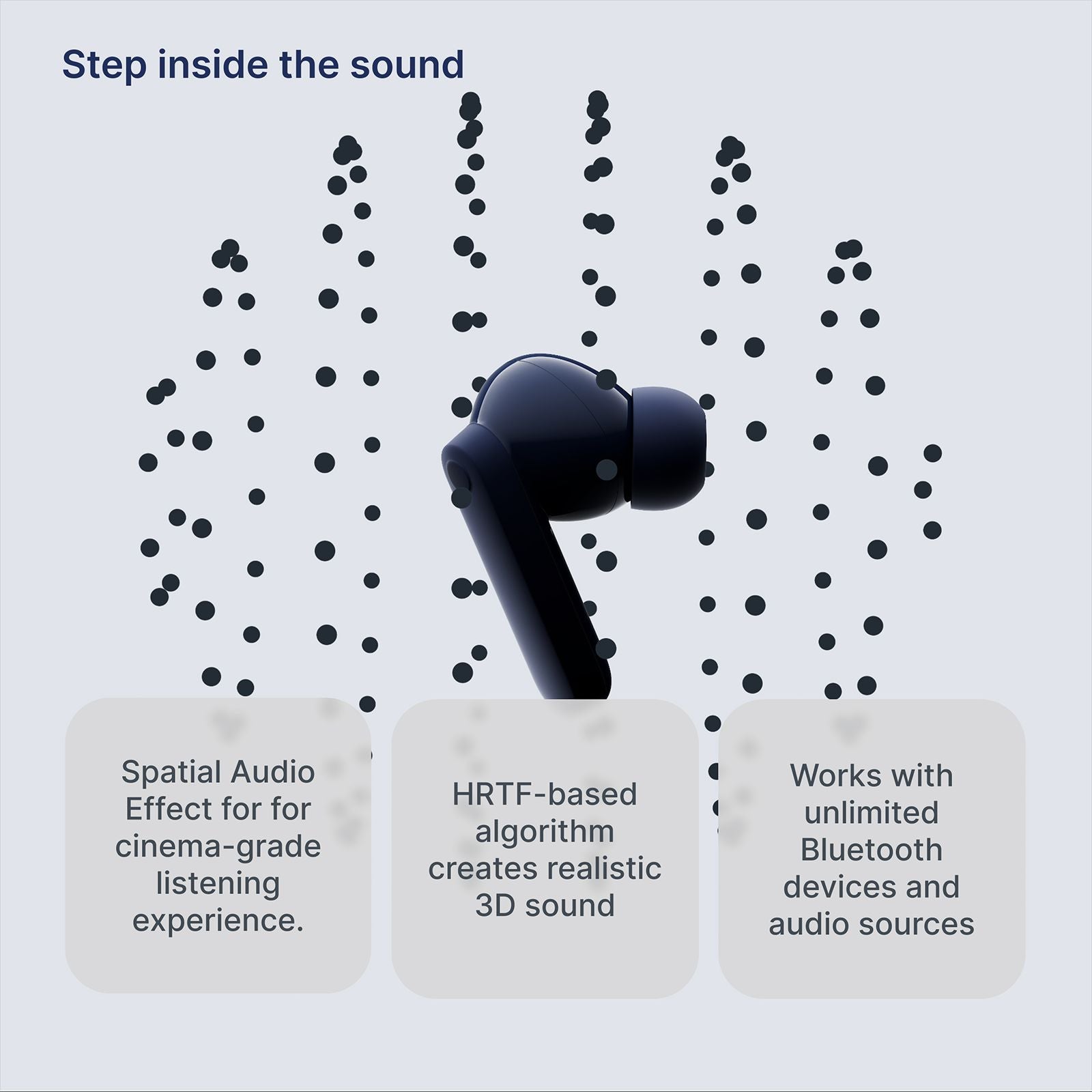 Step inside the sound

Spatial Audio Effect for for cinema-grade listening experience.

HRTF-based algorithm creates realistic 3D sound

Works with unlimited Bluetooth devices and audio sources